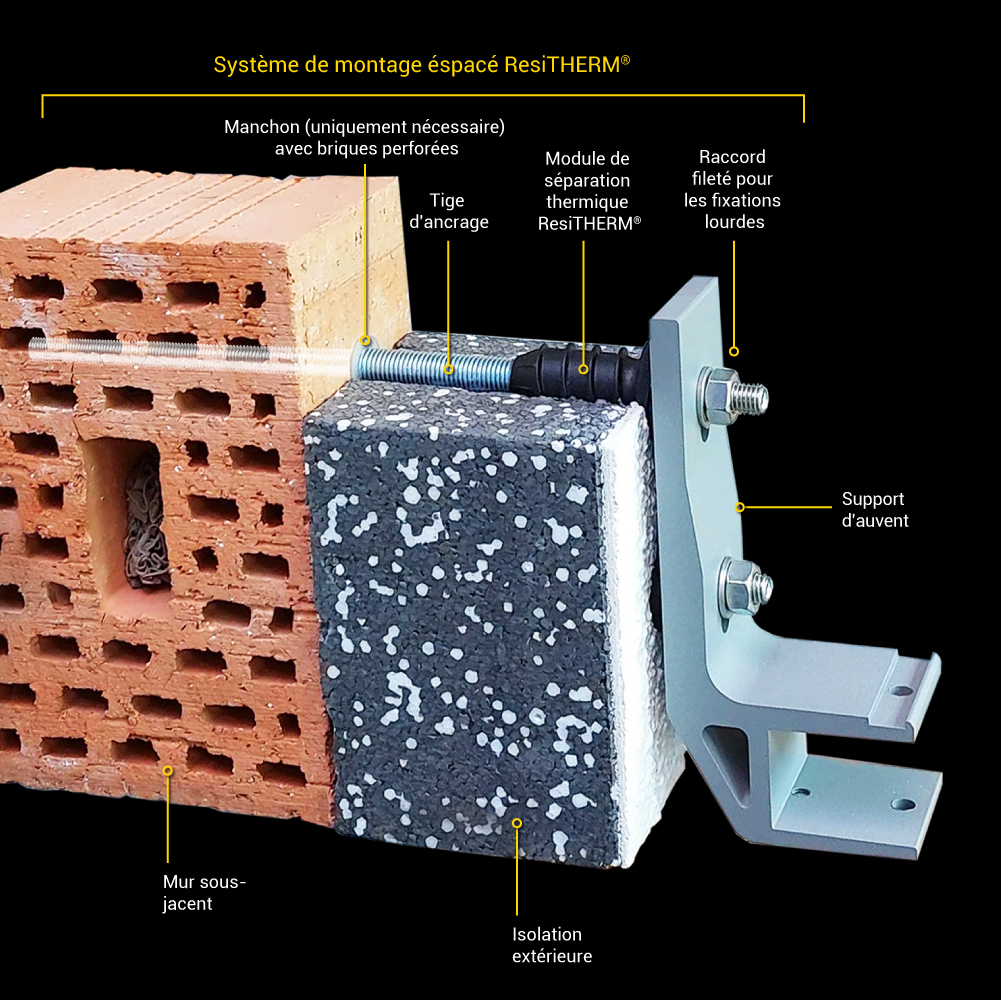 Système de montage éspacé ResiTHERM®

Manchon (uniquement nécessaire) avec briques perforées

Tige d'ancrage

Module de séparation thermique ResiTHERM®

Raccord fileté pour les fixations lourdes

Support d'auvent

Mur sous-jacent

Isolation extérieure