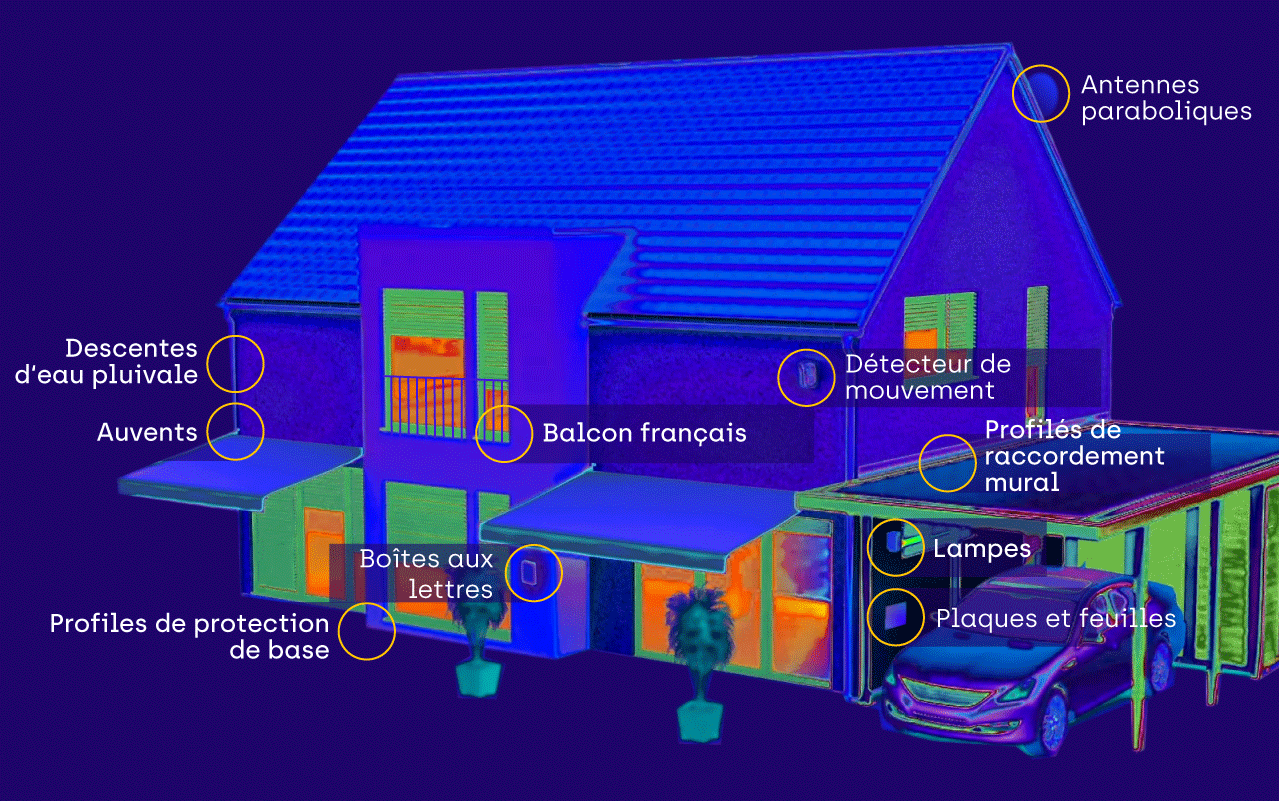 Antennes paraboliques

Descentes d'eau pluivale

Détecteur de mouvement

Auvents

Balcon français

Profilés de raccordement mural

Boîtes aux lettres

Lampes

Profiles de protection de base

Plaques et feuilles